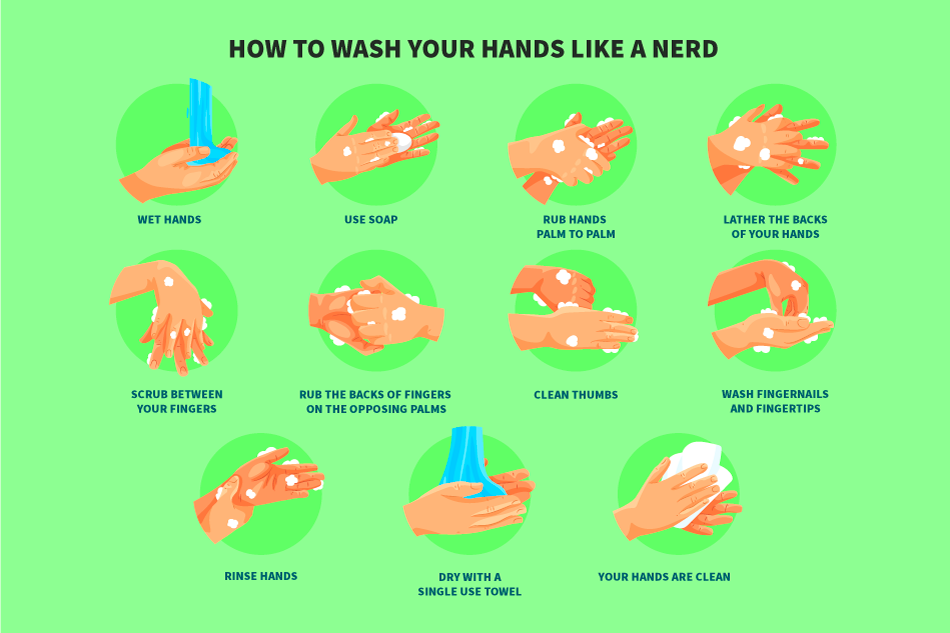 HOW TO WASH YOUR HANDS LIKE A NERD

WET HANDS

USE SOAP

RUB HANDS PALM TO PALM

LATHER THE BACKS OF YOUR HANDS

SCRUB BETWEEN YOUR FINGERS

RUB THE BACKS OF FINGERS ON THE OPPOSING PALMS

CLEAN THUMBS

WASH FINGERNAILS AND FINGERTIPS

RINSE HANDS

DRY WITH A SINGLE USE TOWEL

YOUR HANDS ARE CLEAN